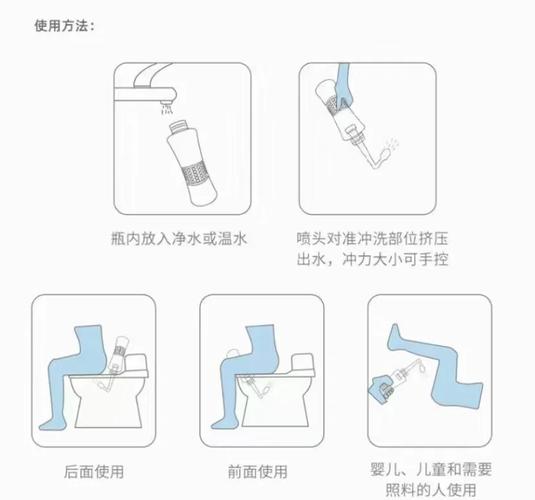 使用方法：

瓶内放入净水或温水

喷头对准冲洗部位挤压出水，冲力大小可手控

后面使用

前面使用

婴儿、儿童和需要照料的人使用