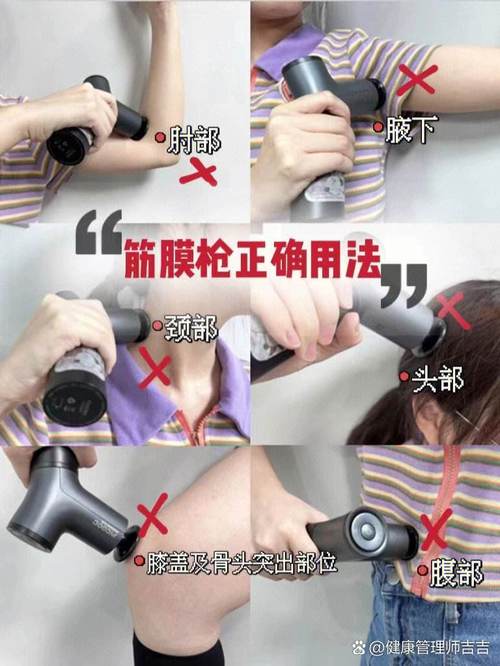 肘部

腋下

“筋膜枪正确用法”

颈部

头部

膝盖及骨头突出部位

腹部

@健康管理师吉吉