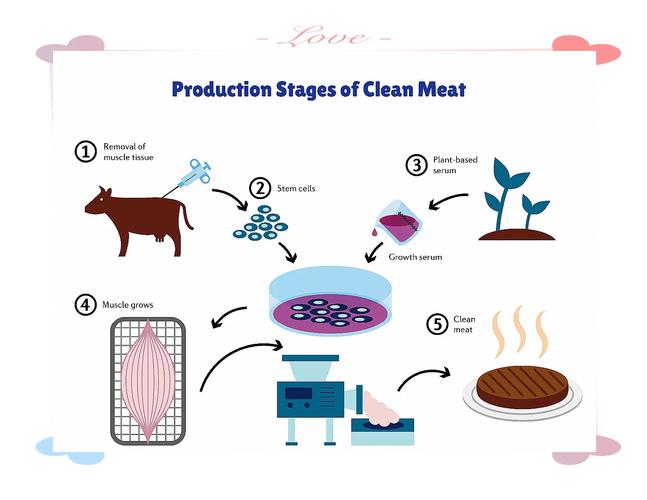 - Love -

Production Stages of Clean Meat

1 Removal of muscle tissue

2 Stem cells

3 Plant-based serum

Growth serum

4 Muscle grows

5 Clean meat