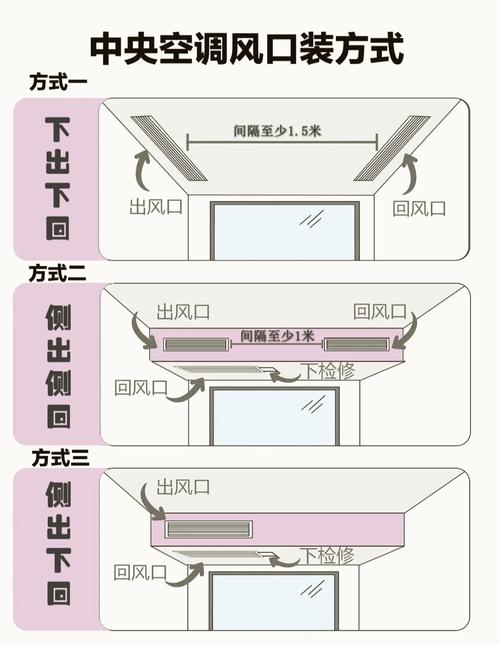 中央空调风口装方式

方式一

下出下回

间隔至少1.5米

出风口

回风口

方式二

侧出侧回

出风口

回风口

间隔至少1米

回风口

下检修

方式三

侧出下回

出风口

回风口

下检修