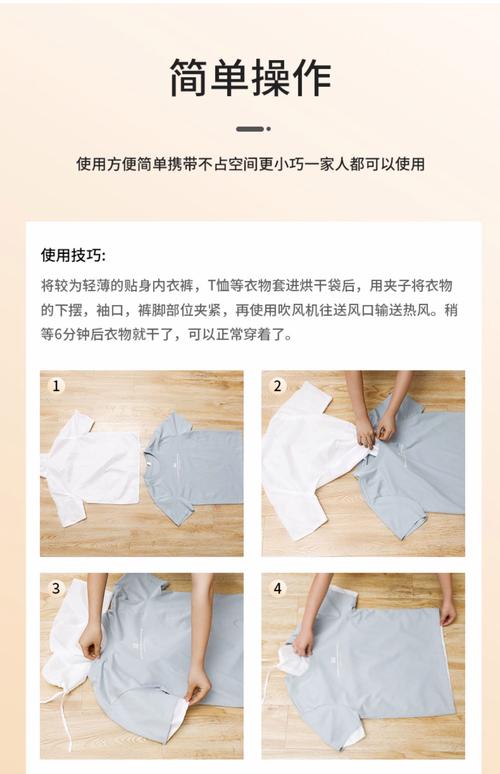 简单操作

使用方便简单携带不占空间更小巧一家人都可以使用

使用技巧:

将较为轻薄的贴身内衣裤，T恤等衣物套进烘干袋后，用夹子将衣物的下摆，袖口，裤脚部位夹紧，再使用吹风机往送风口输送热风。稍等6分钟后衣物就干了，可以正常穿着了。

1

2

3

4