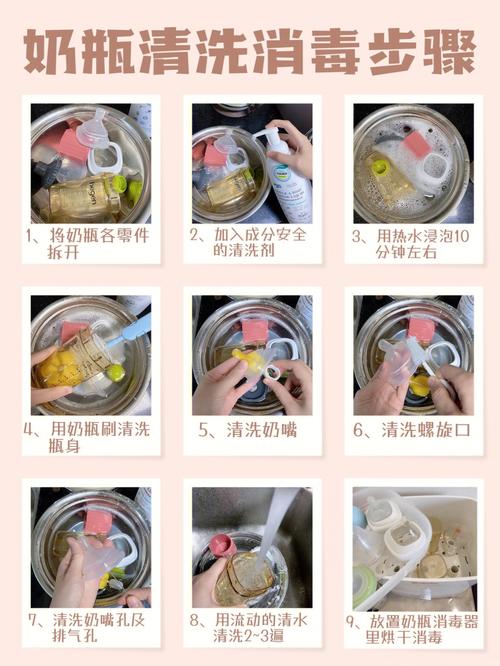 奶瓶清洗消毒步骤

1、将奶瓶各零件拆开

2、加入成分安全的清洗剂

3、用热水浸泡10分钟左右

4、用奶瓶刷清洗瓶身

5、清洗奶嘴

6、清洗螺旋口

7、清洗奶嘴孔及排气孔

8、用流动的清水清洗2~3遍

9、放置奶瓶消毒器里烘干消毒