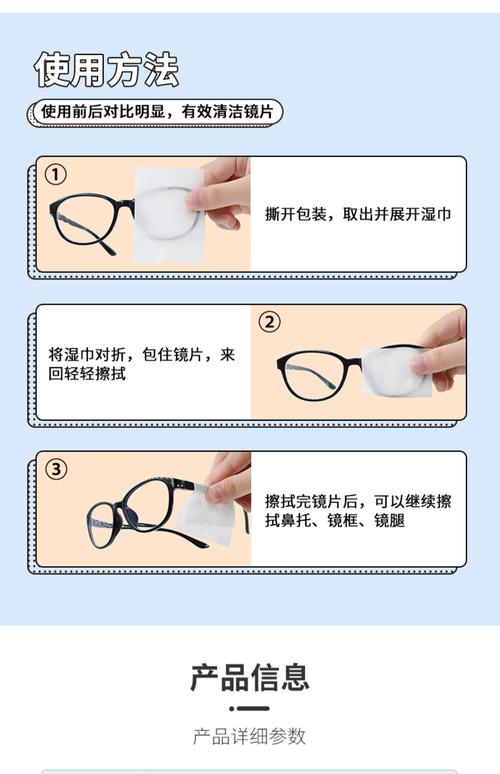 使用方法

使用前后对比明显，有效清洁镜片

①

撕开包装，取出并展开湿巾

将湿巾对折，包住镜片，来回轻轻擦拭

②

③

擦拭完镜片后，可以继续擦拭鼻托、镜框、镜腿

产品信息

产品详细参数