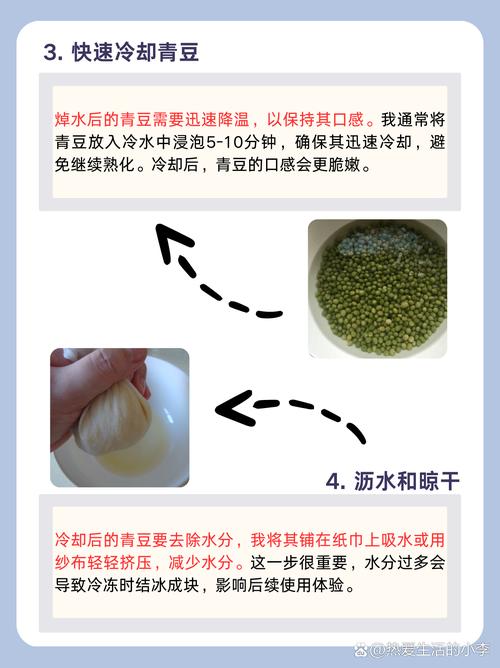 3. 快速冷却青豆

焯水后的青豆需要迅速降温，以保持其口感。我通常将青豆放入冷水中浸泡5-10分钟，确保其迅速冷却，避免继续熟化。冷却后，青豆的口感会更脆嫩。

4. 沥水和晾干

冷却后的青豆要去除水分，我将其铺在纸巾上吸水或用纱布轻轻挤压，减少水分。这一步很重要，水分过多会导致冷冻时结冰成块，影响后续使用体验。

@热爱生活的小李