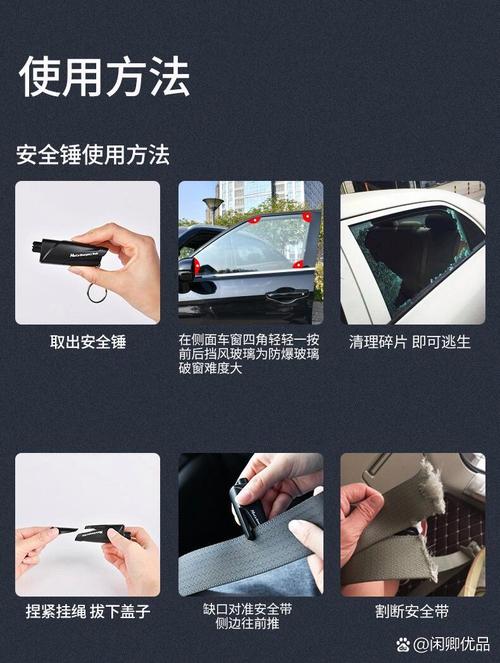 使用方法

安全锤使用方法

取出安全锤

在侧面车窗四角轻轻一按
前后挡风玻璃为防爆玻璃
破窗难度大

清理碎片 即可逃生

捏紧挂绳 拔下盖子

缺口对准安全带
侧边往前推

割断安全带

@闲卿优品