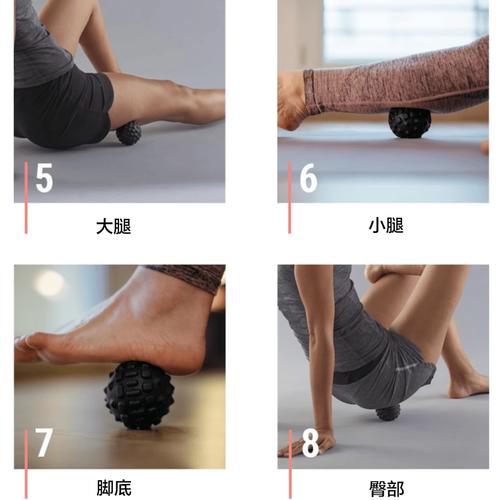 5

大腿

6

小腿

7

脚底

8

臀部